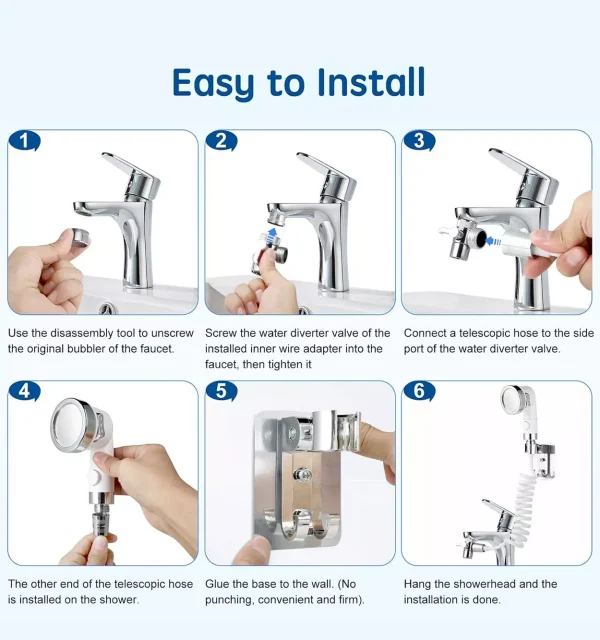 Easy to Install

1

Use the disassembly tool to unscrew the original bubbler of the faucet.

2

Screw the water diverter valve of the installed inner wire adapter into the faucet, then tighten it

3

Connect a telescopic hose to the side port of the water diverter valve.

4

The other end of the telescopic hose is installed on the shower.

5

Glue the base to the wall. (No punching, convenient and firm).

6

Hang the showerhead and the installation is done.